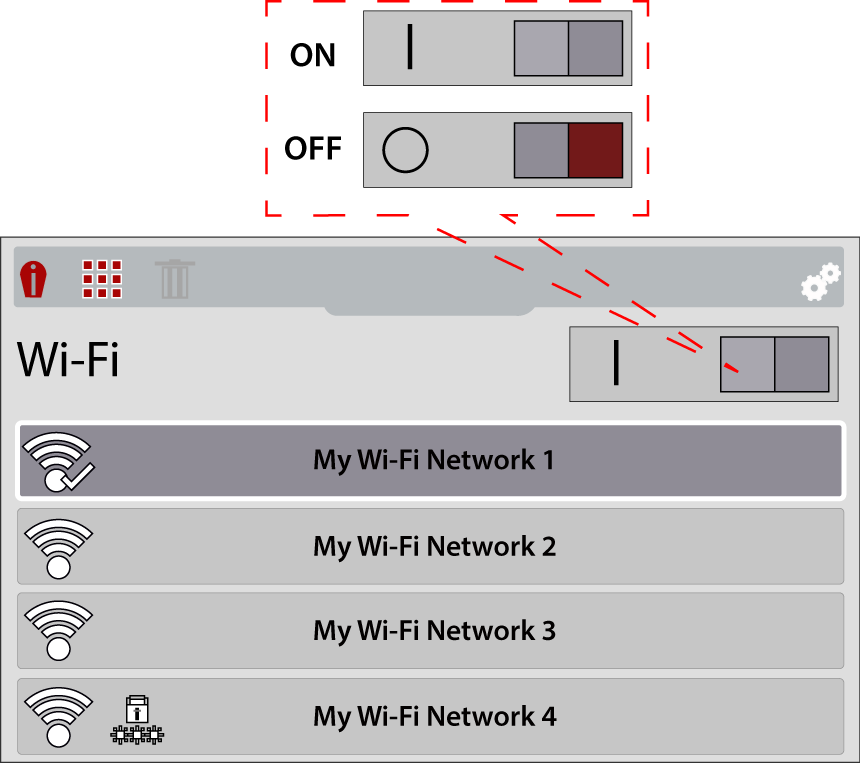 ON

OFF

Wi-Fi

My Wi-Fi Network 1

My Wi-Fi Network 2

My Wi-Fi Network 3

My Wi-Fi Network 4